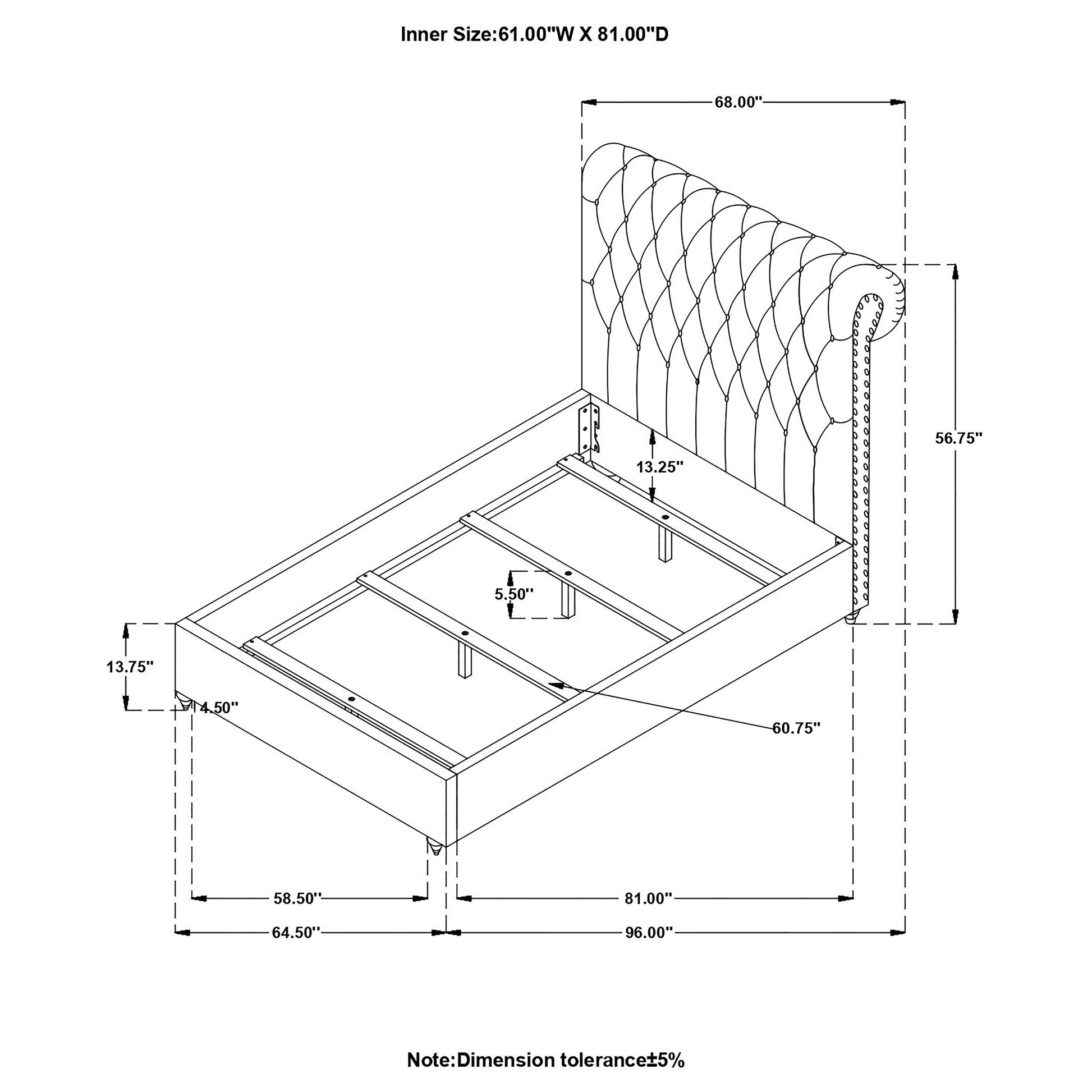 Inner Size:61.00"W X 81.00"D

68.00"

56.75"

13.25"

5.50"

13.75"

4.50"

60.75"

58.50"

81.00"

64.50"

96.00"

Note:Dimension tolerance±5%