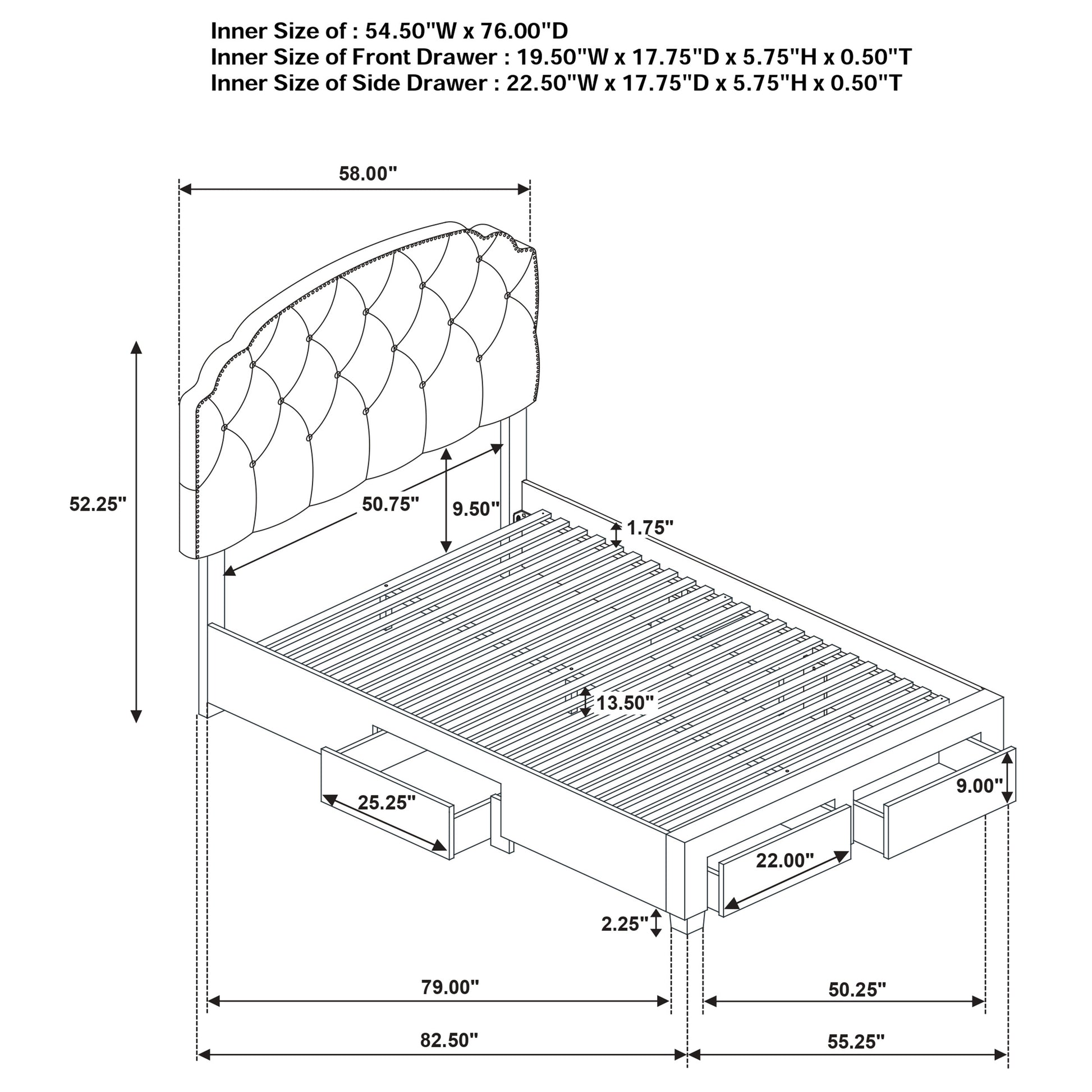 Inner Size of : 54.50"W x 76.00"D
Inner Size of Front Drawer : 19.50"W x 17.75"D x 5.75"H x 0.50"T
Inner Size of Side Drawer : 22.50"W x 17.75"D x 5.75"H x 0.50"T

58.00"

52.25"

50.75"

9.50"

1.75"

13.50"

25.25"

9.00"

22.00"

2.25"

79.00"

50.25"

82.50"

55.25"