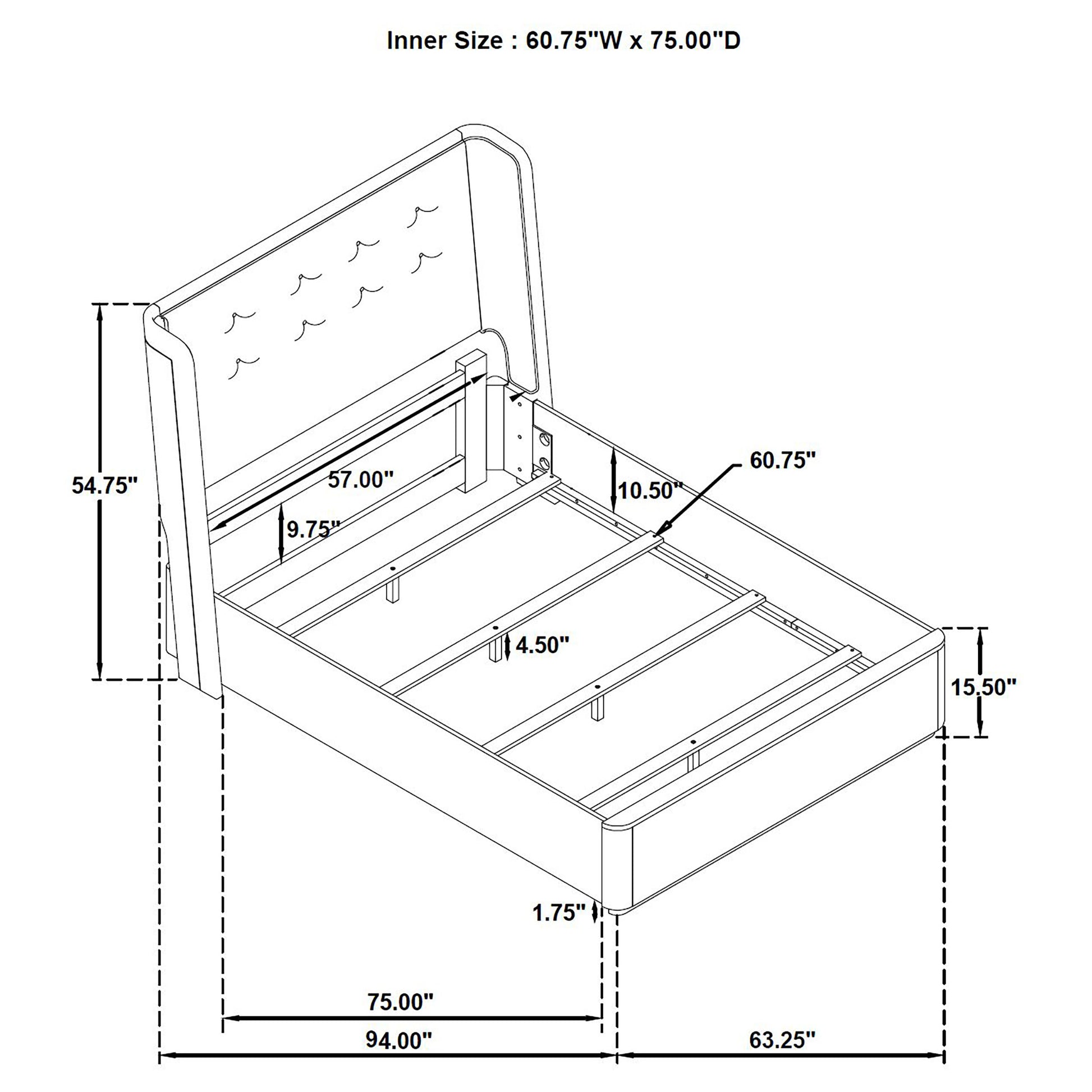 Inner Size : 60.75"W x 75.00"D

54.75"

57.00"

9.75"

10.50"

60.75"

4.50"

15.50"

1.75"

75.00"

94.00"

63.25"