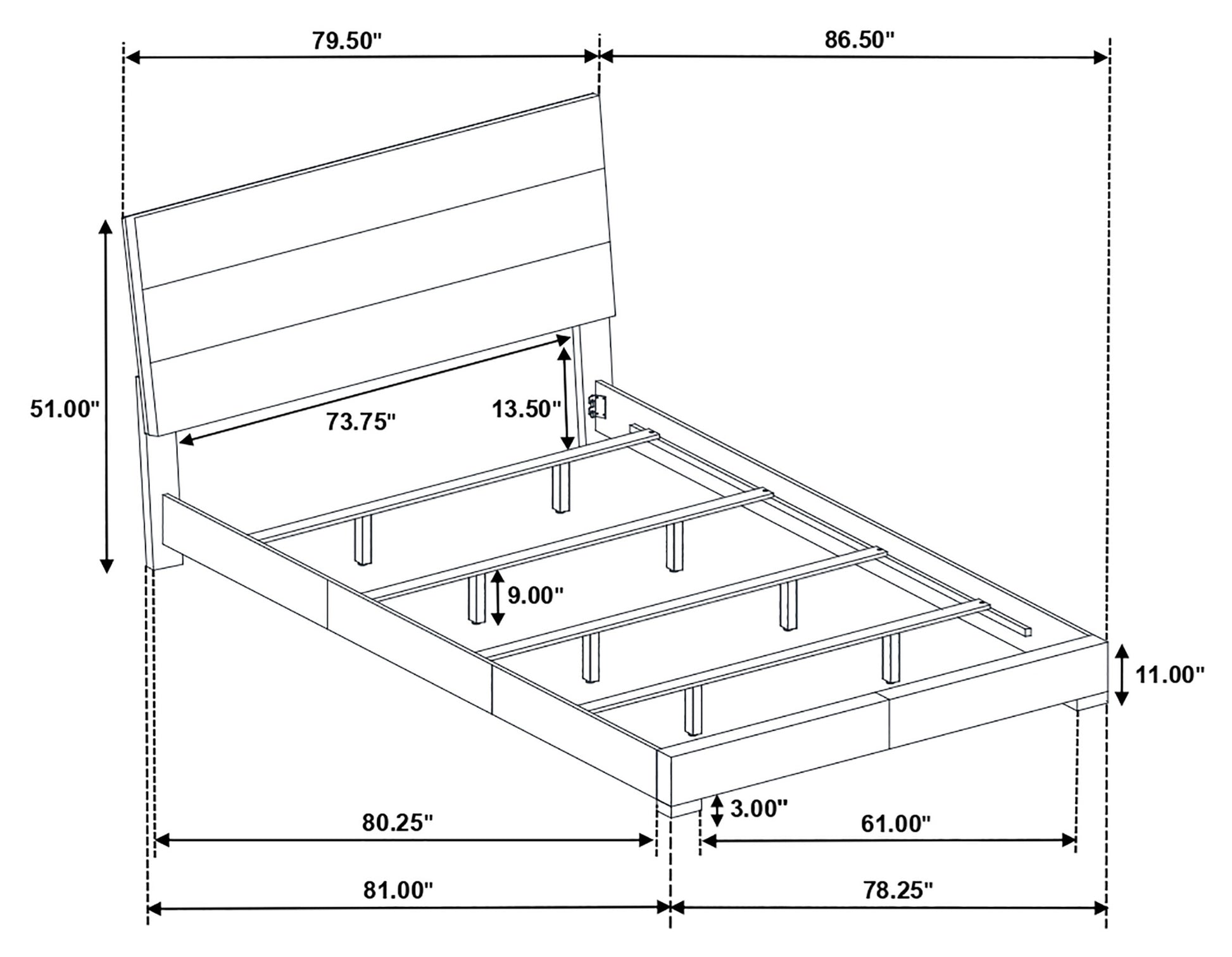 79.50"

86.50"

51.00"

73.75"

13.50"

9.00"

11.00"

3.00"

80.25"

61.00"

81.00"

78.25"