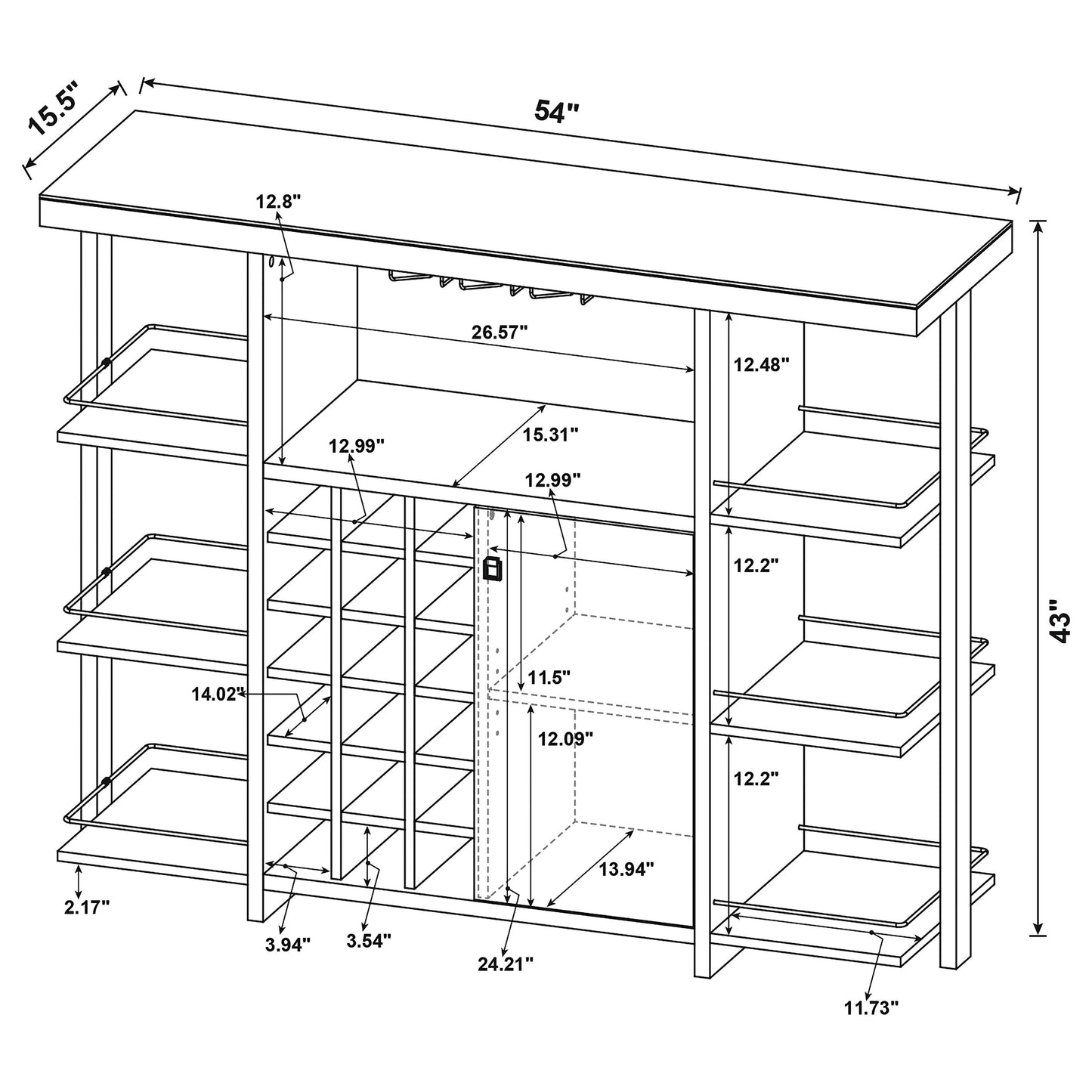 15.5"

54"

12.8"

26.57"

12.48"

15.31"

12.99"

12.99"

12.2"

43"

11.5"

14.02"

12.09"

12.2"

13.94"

2.17"

3.94"

3.54"

24.21"

11.73"